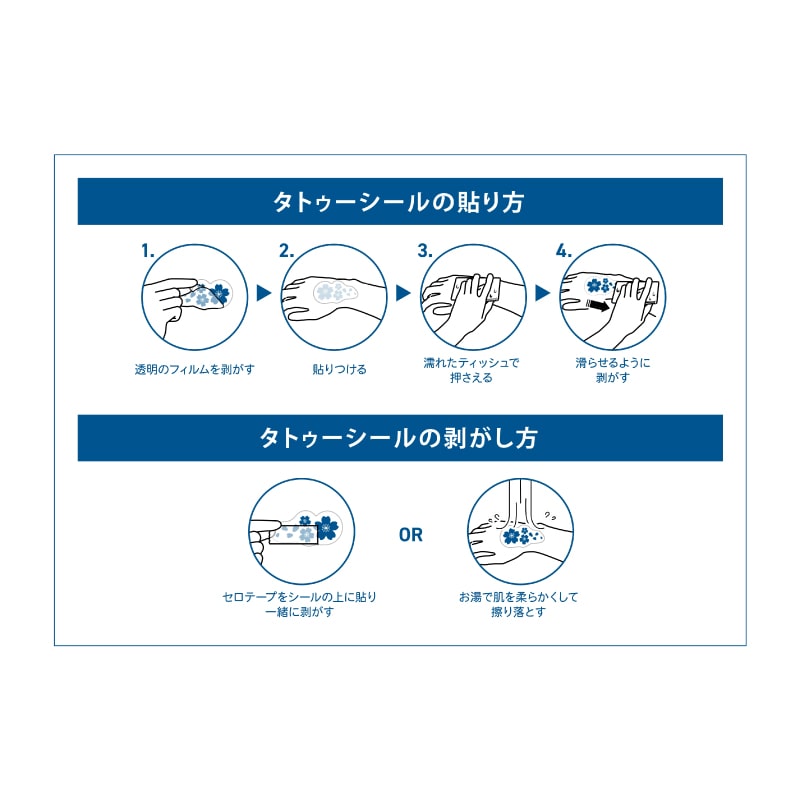 タトゥーシールの貼り方

1.
透明のフィルムを剥がす

2.
貼りつける

3.
濡れたティッシュで押さえる

4.
滑らせるように剥がす

タトゥーシールの剥がし方

セロテープをシールの上に貼り一緒に剥がす

OR

お湯で肌を柔らかくして擦り落とす