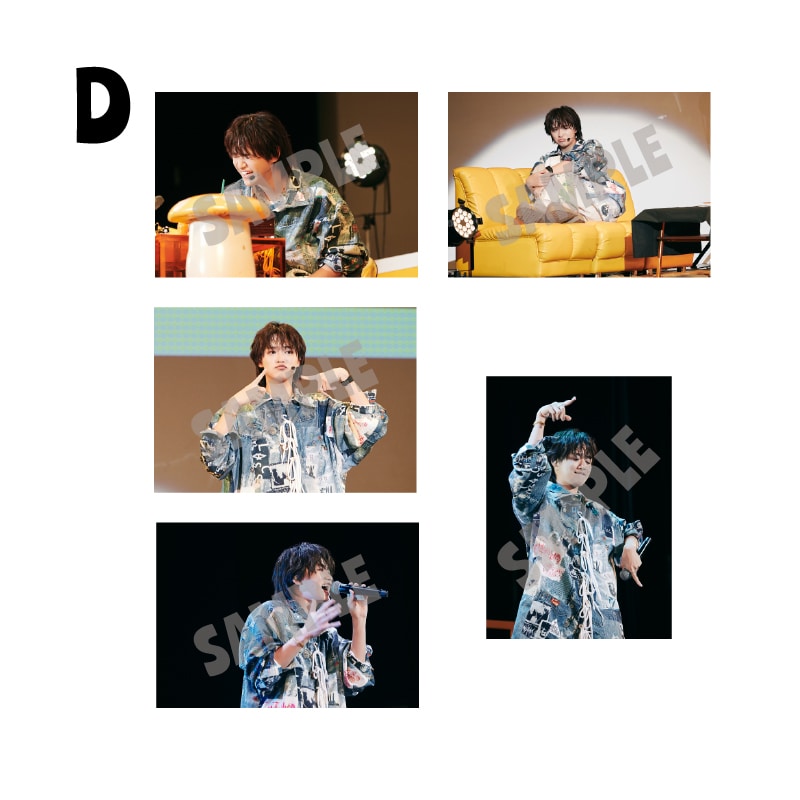 D

SAMPLE

SAMPLE

SAMPLE

SAMPLE

SAMPLE